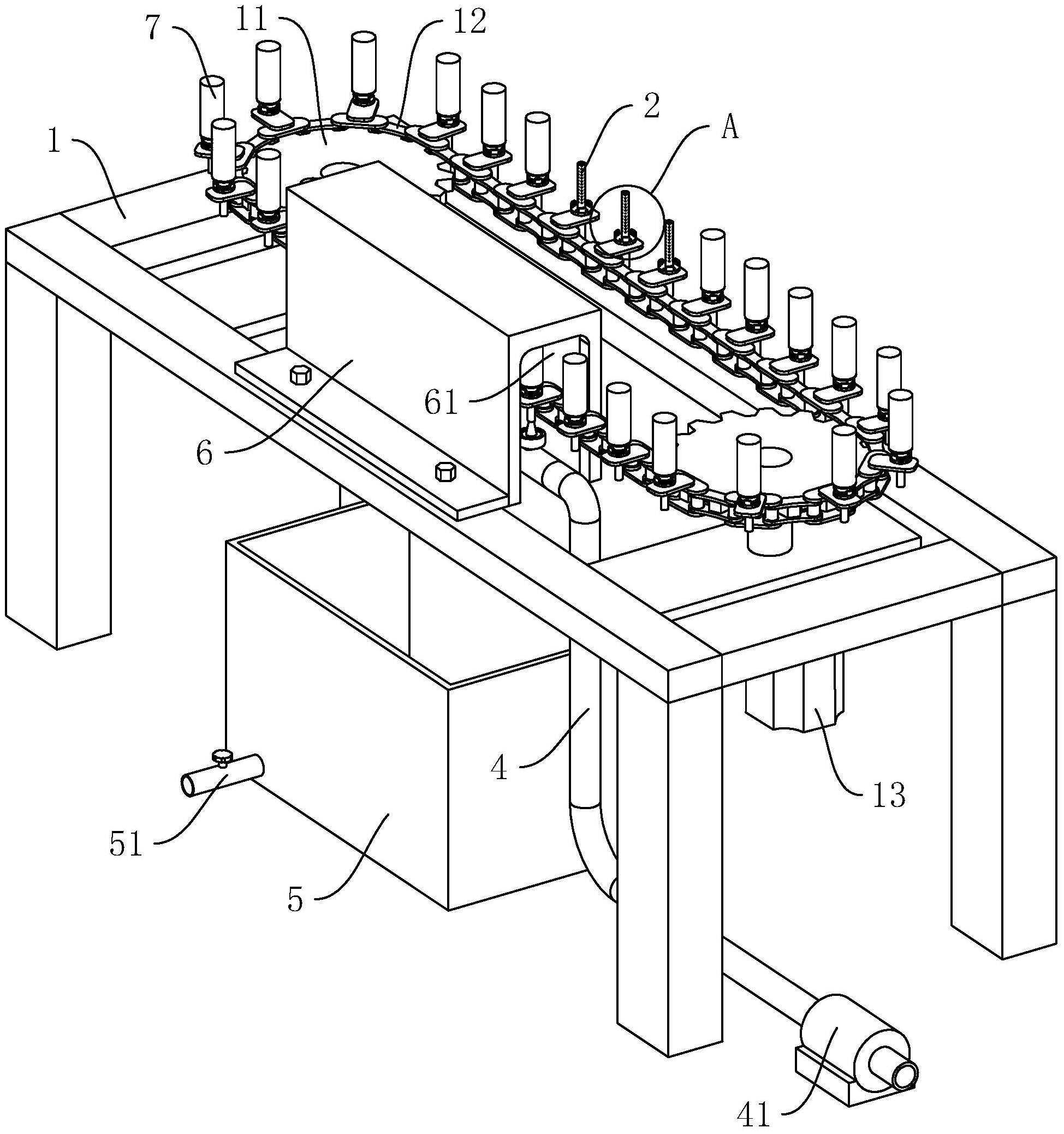 7
11
12
1
2
A
61
6
4
13
51
5
41