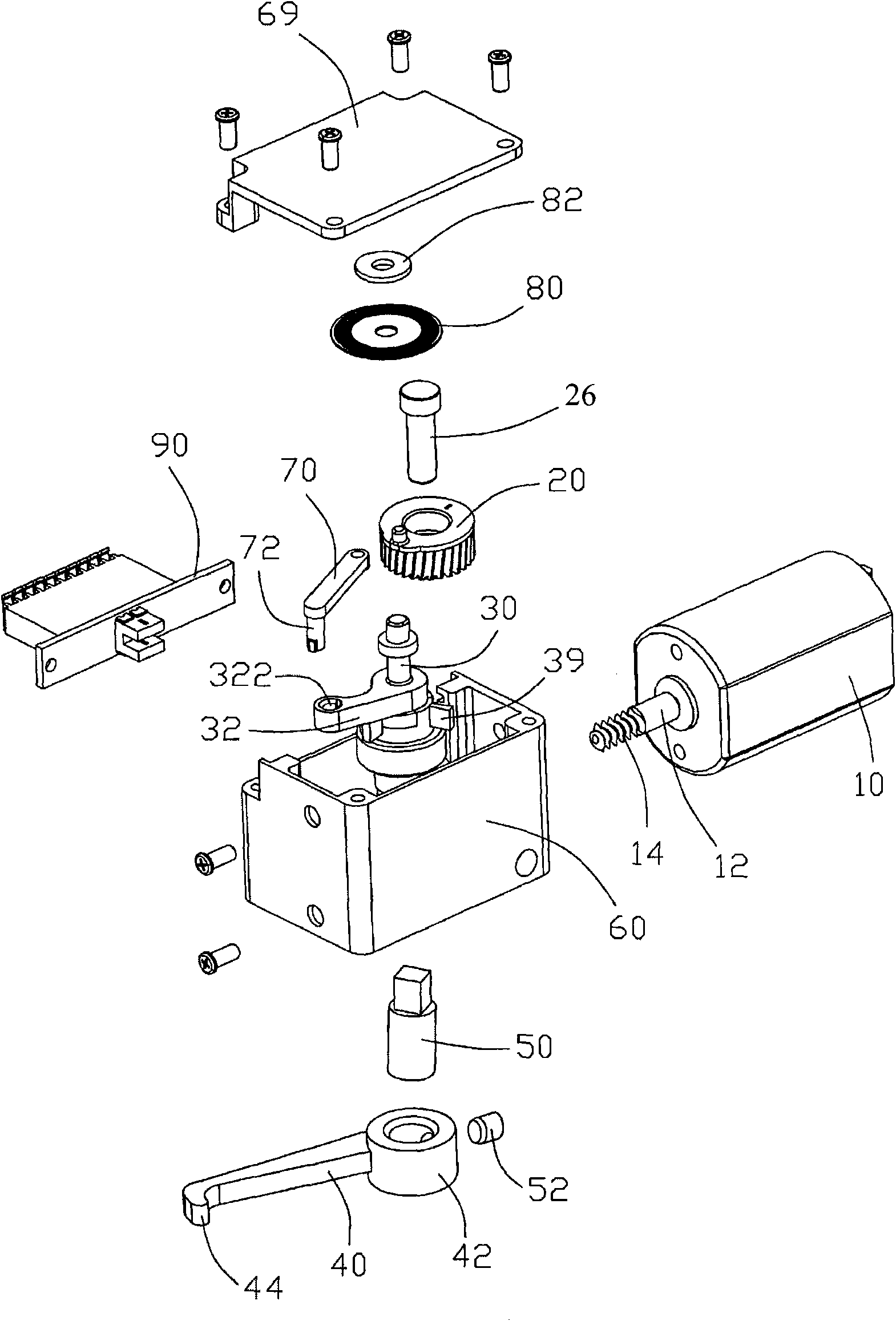 69
82
80
26
90
70
20
72
30
322
39
32
10
14
12
60
50
52
40
42
44