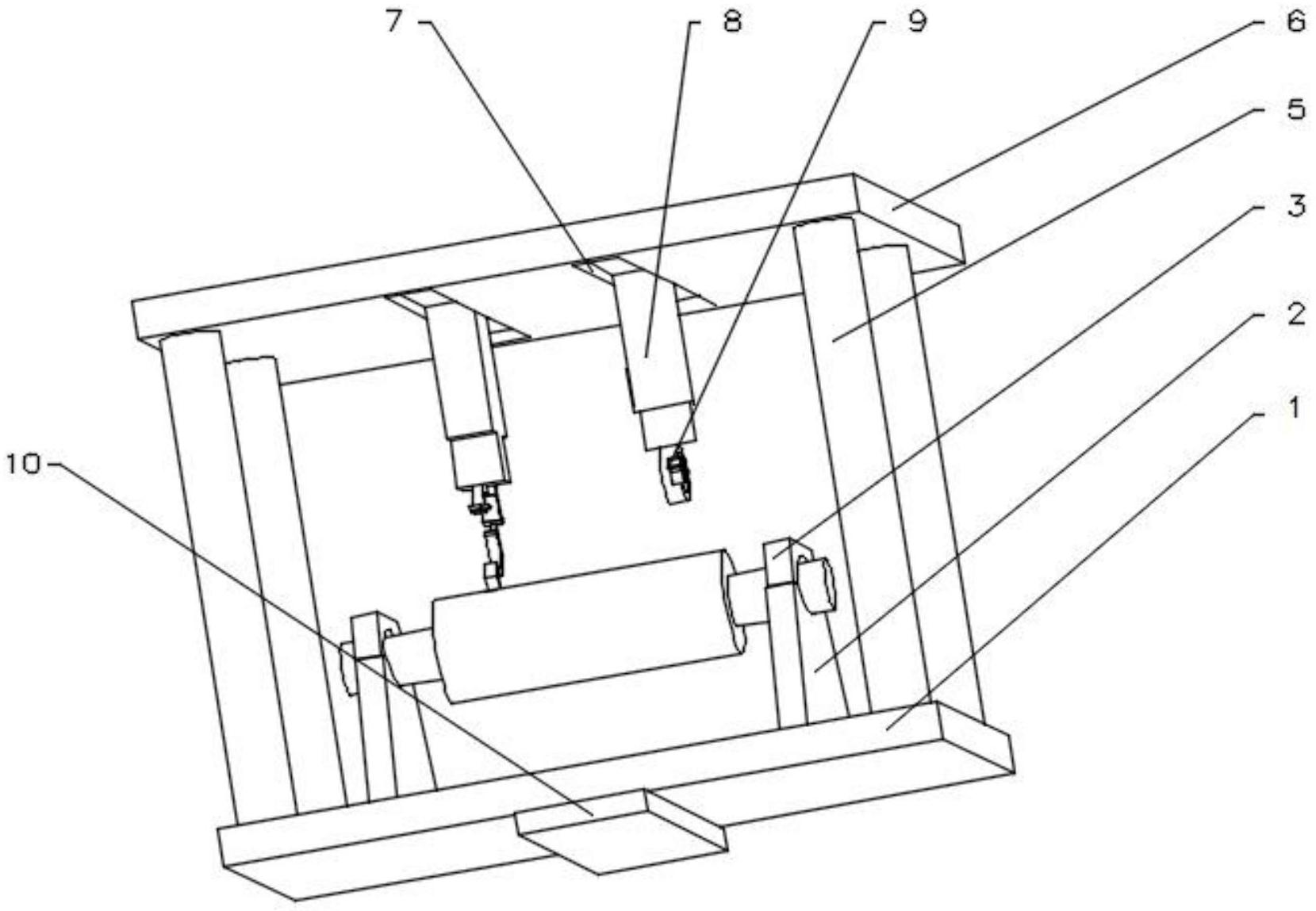 7
8
9
6
5
3
2
1
10