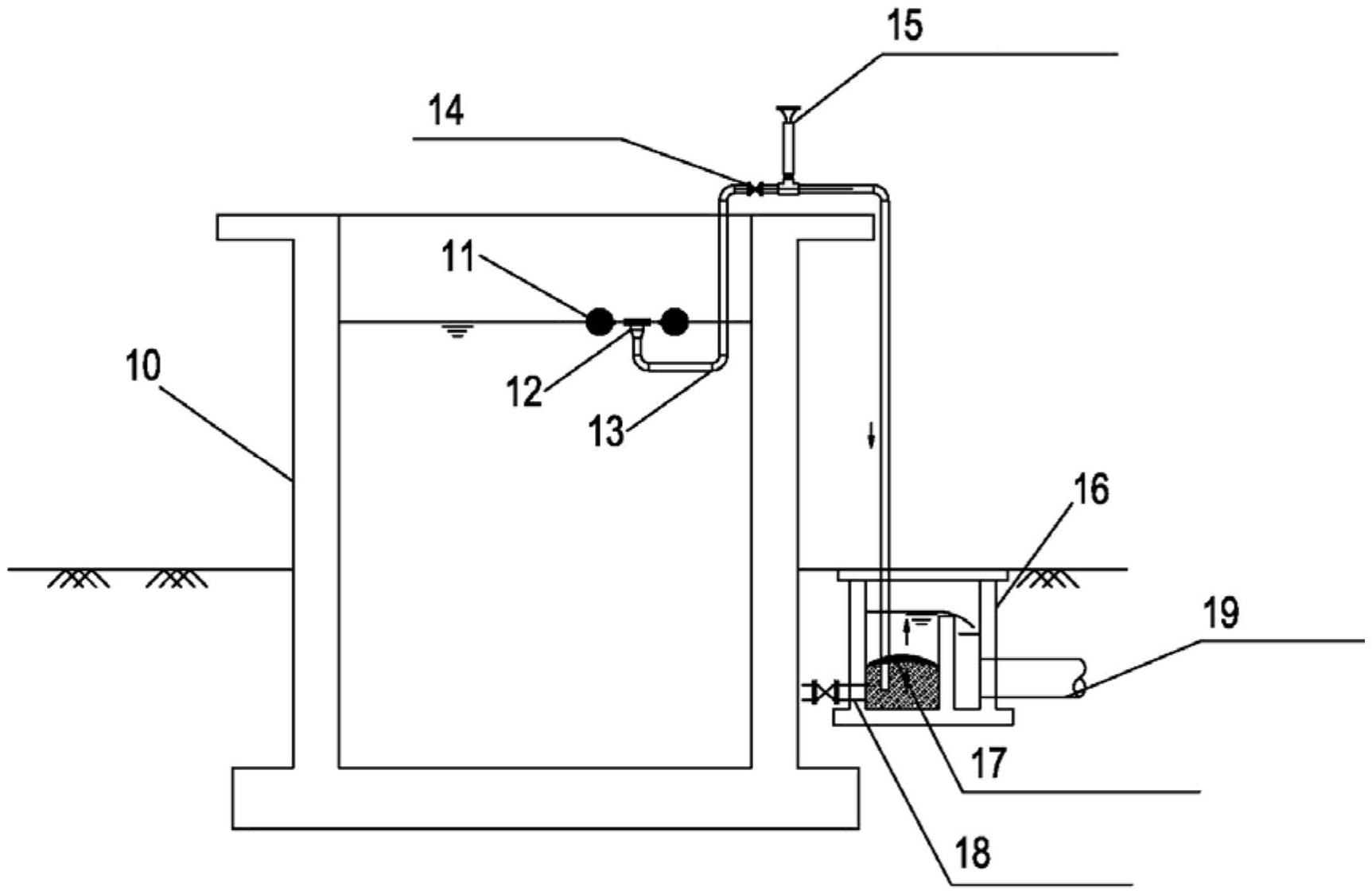 15

14

11

10

12

13

16

19

17

18