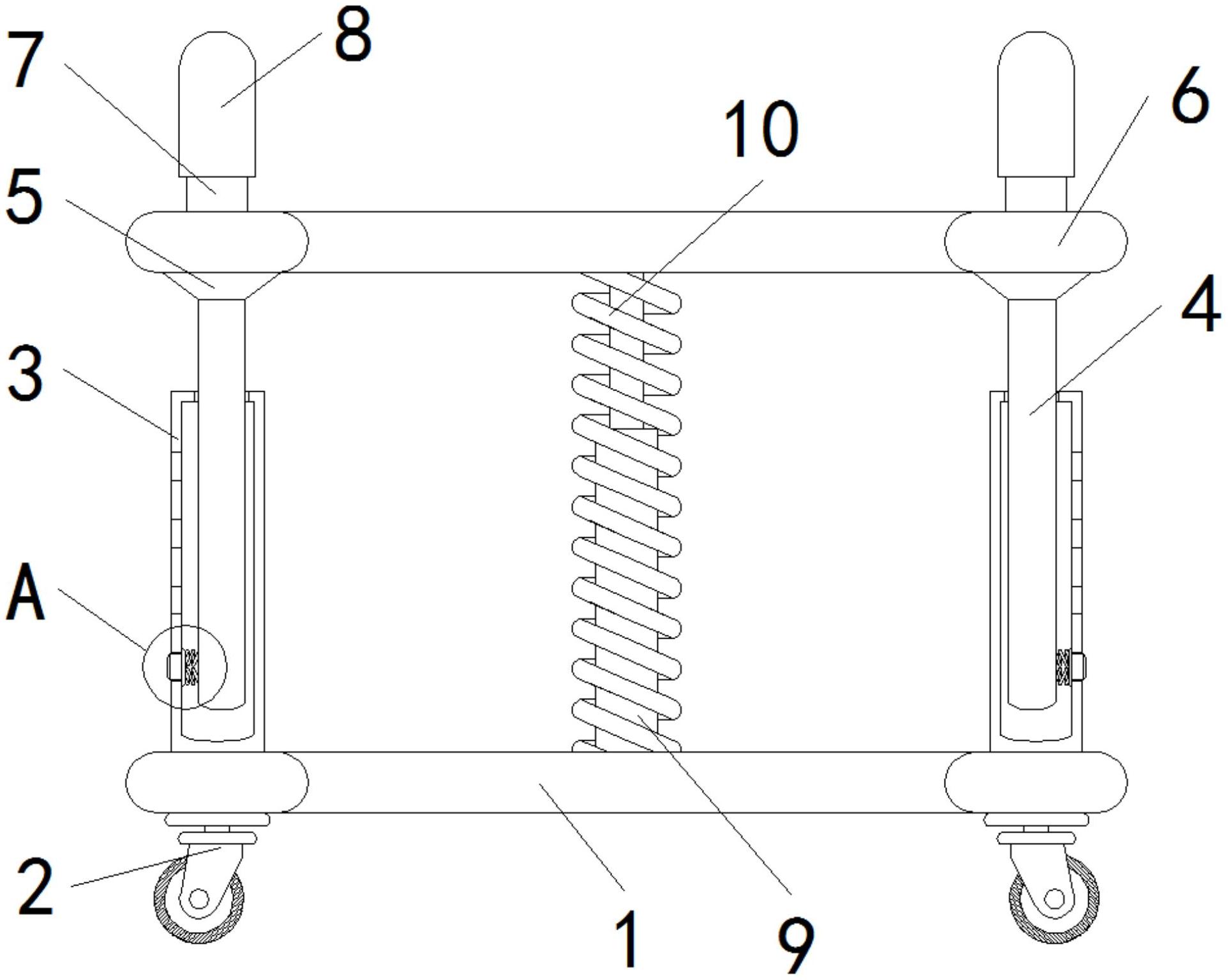 7
8
10
6
5
4
3
A
2
1
9