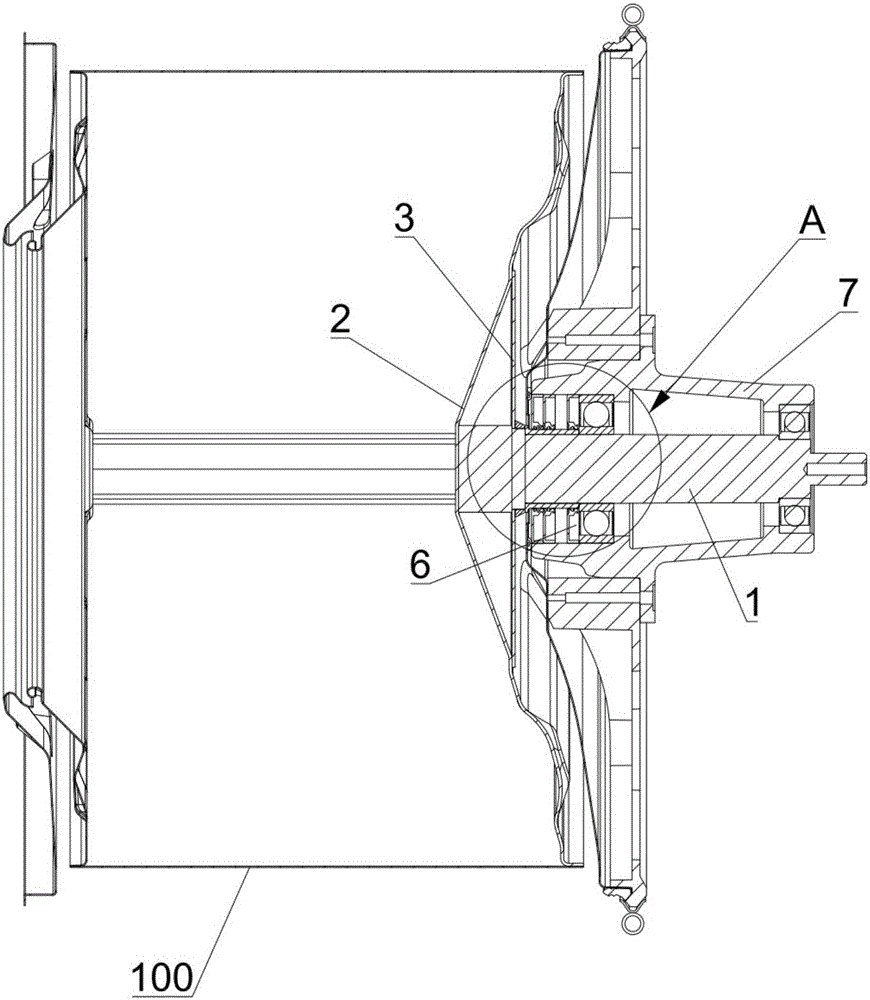 3
A
2
7
6
1
100