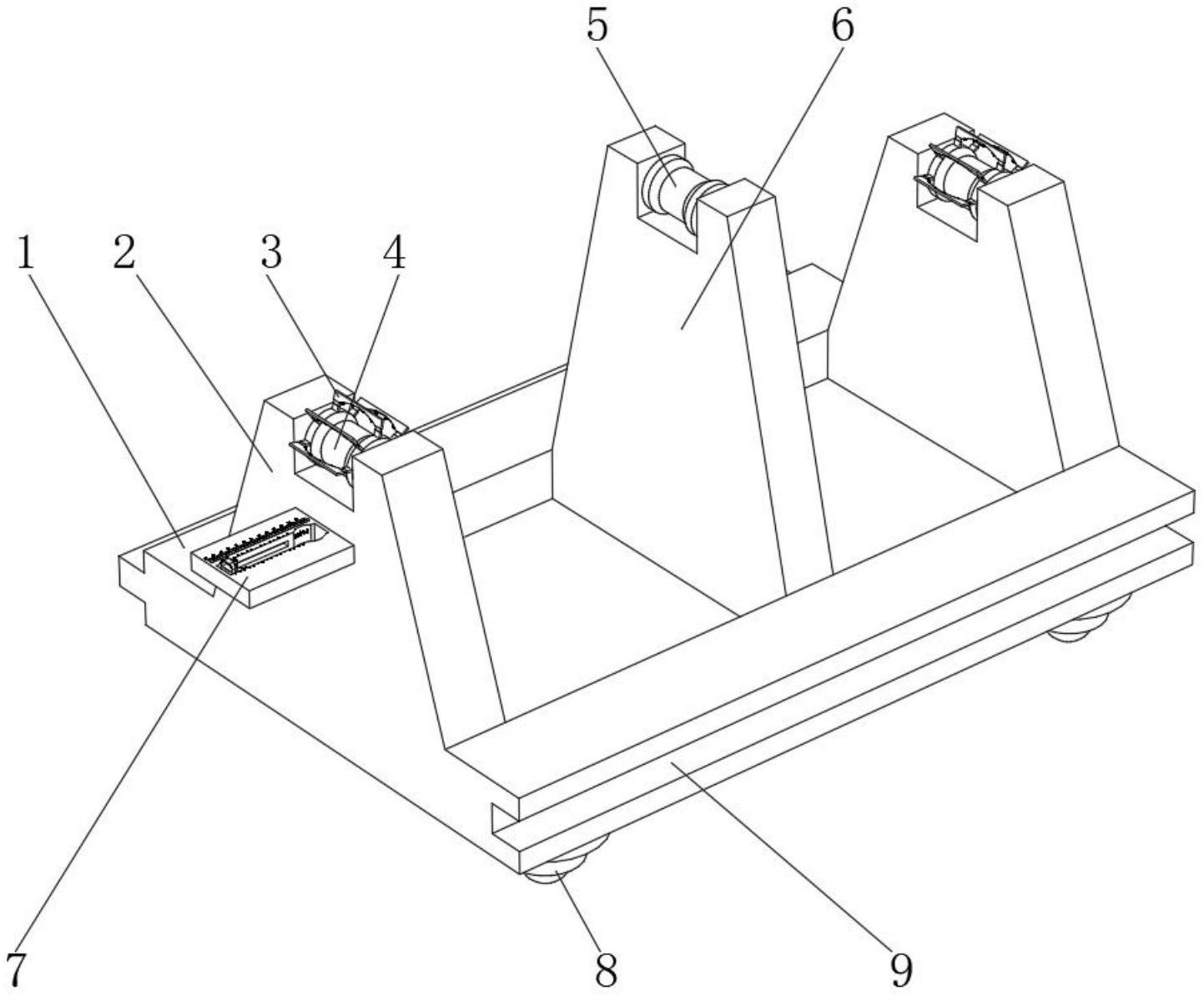 5
6
1
2
3
4
7
8
9