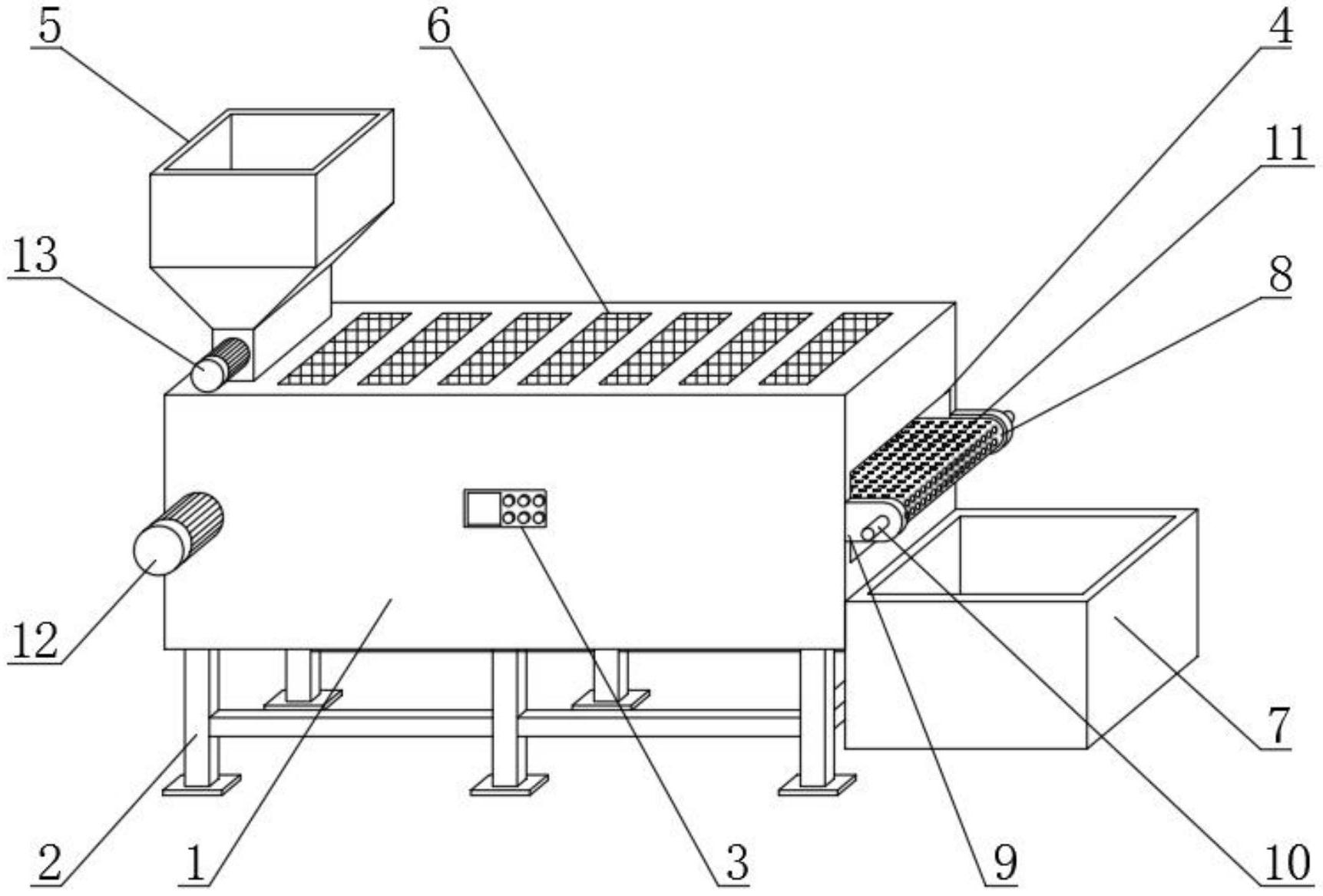 5
6
4
11
13
8
12
7
2
1
3
9
10