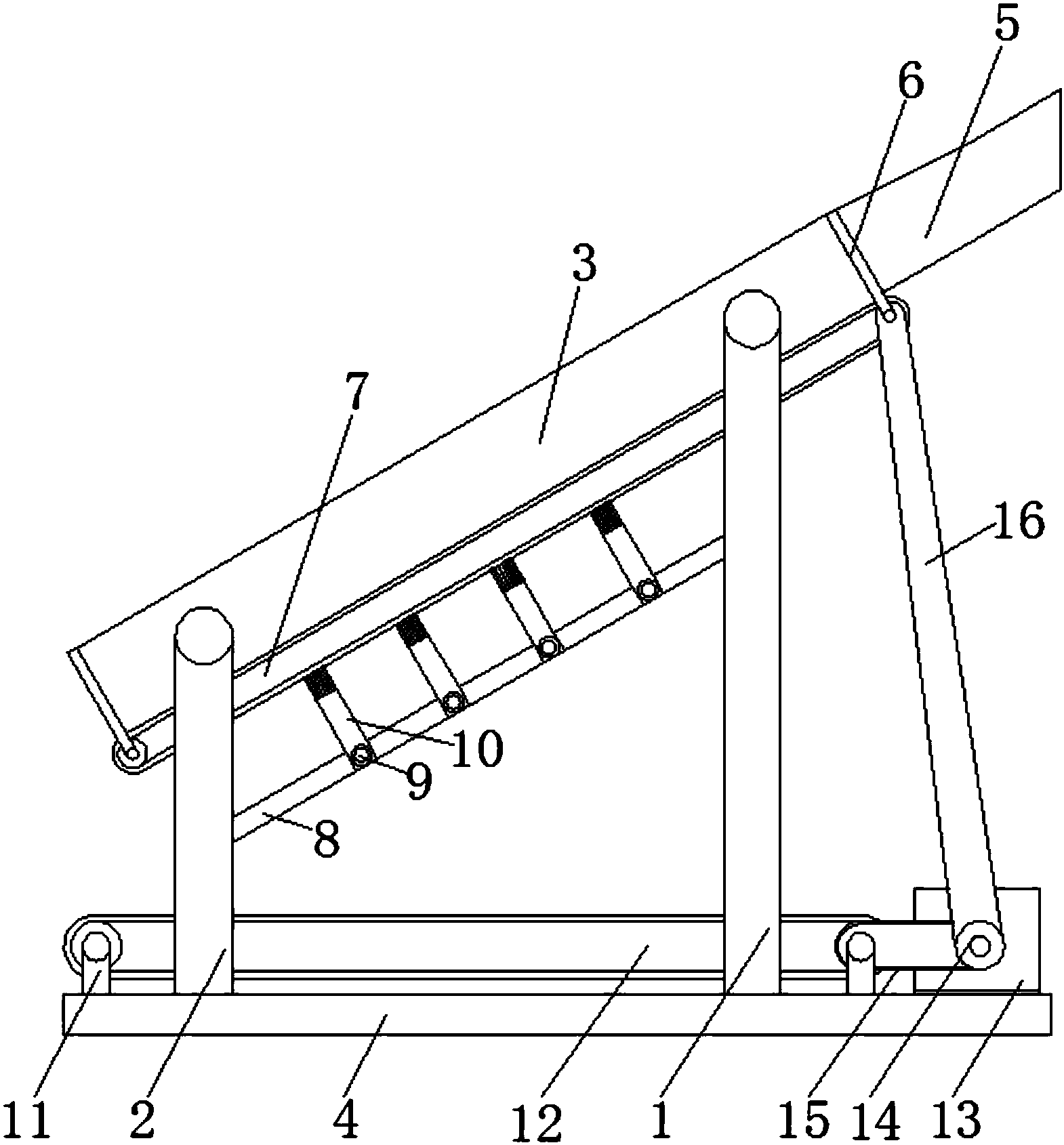 5
6
3
7
16
10
9
8
11
2
4
12
1
15
14
13