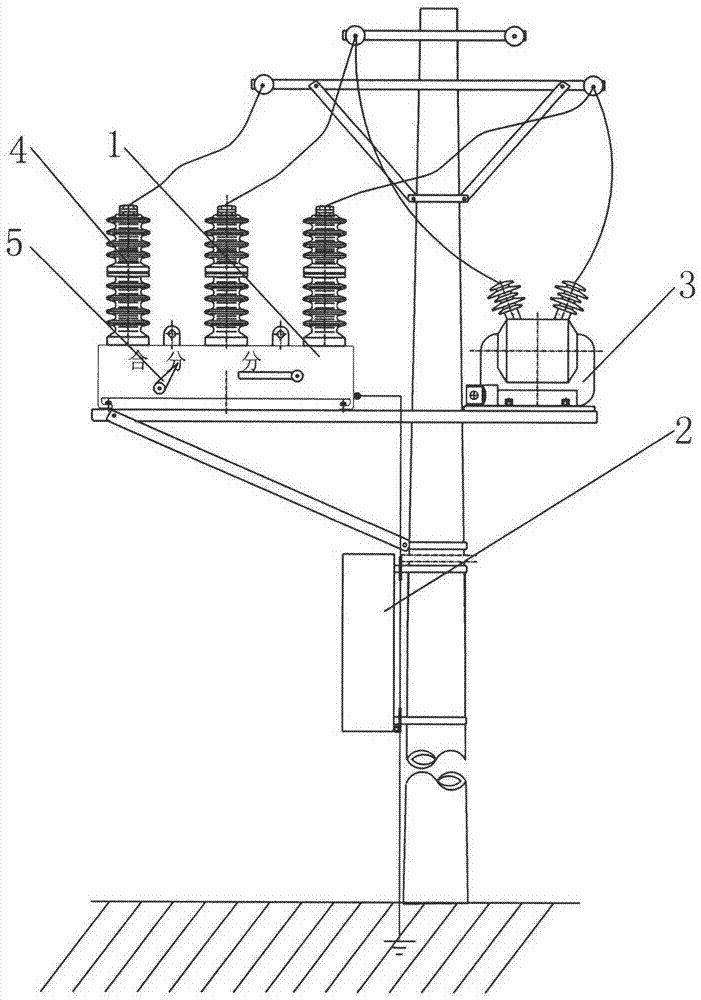 4
1
5
合 分
分
3
2