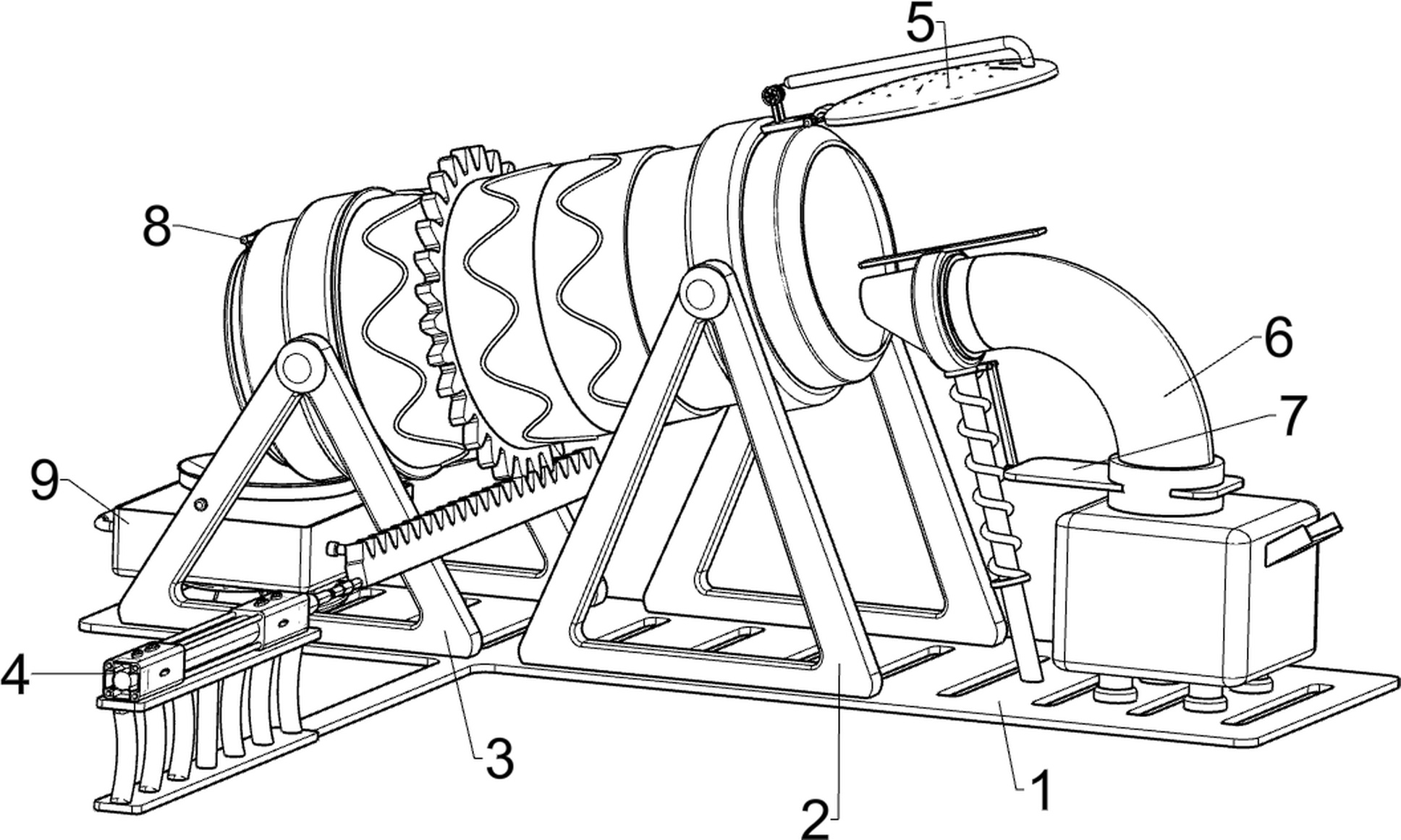 5
8
6
7
9
4
3
2
1