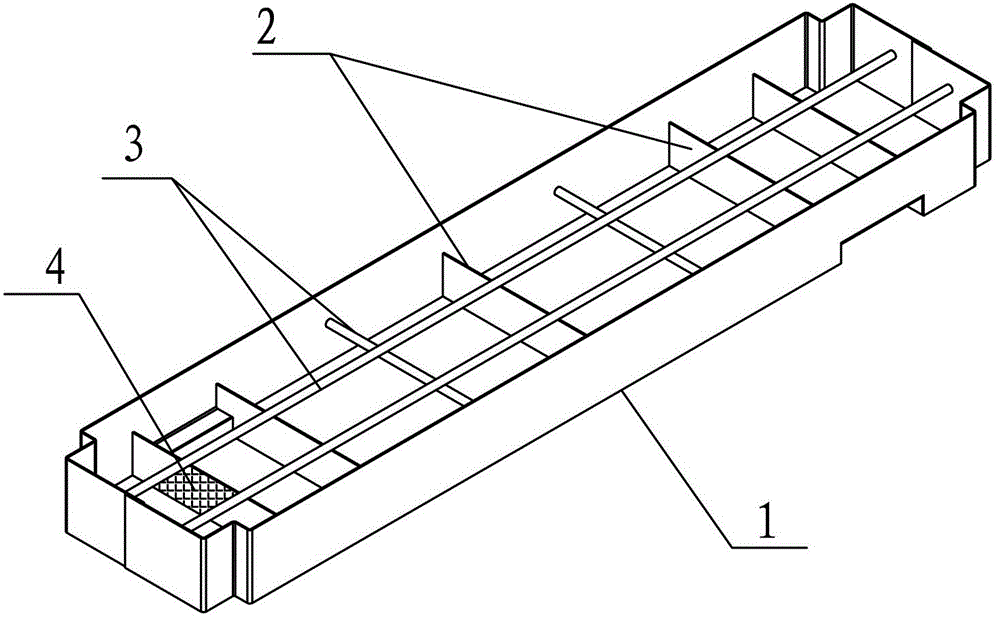 2
3
4
1