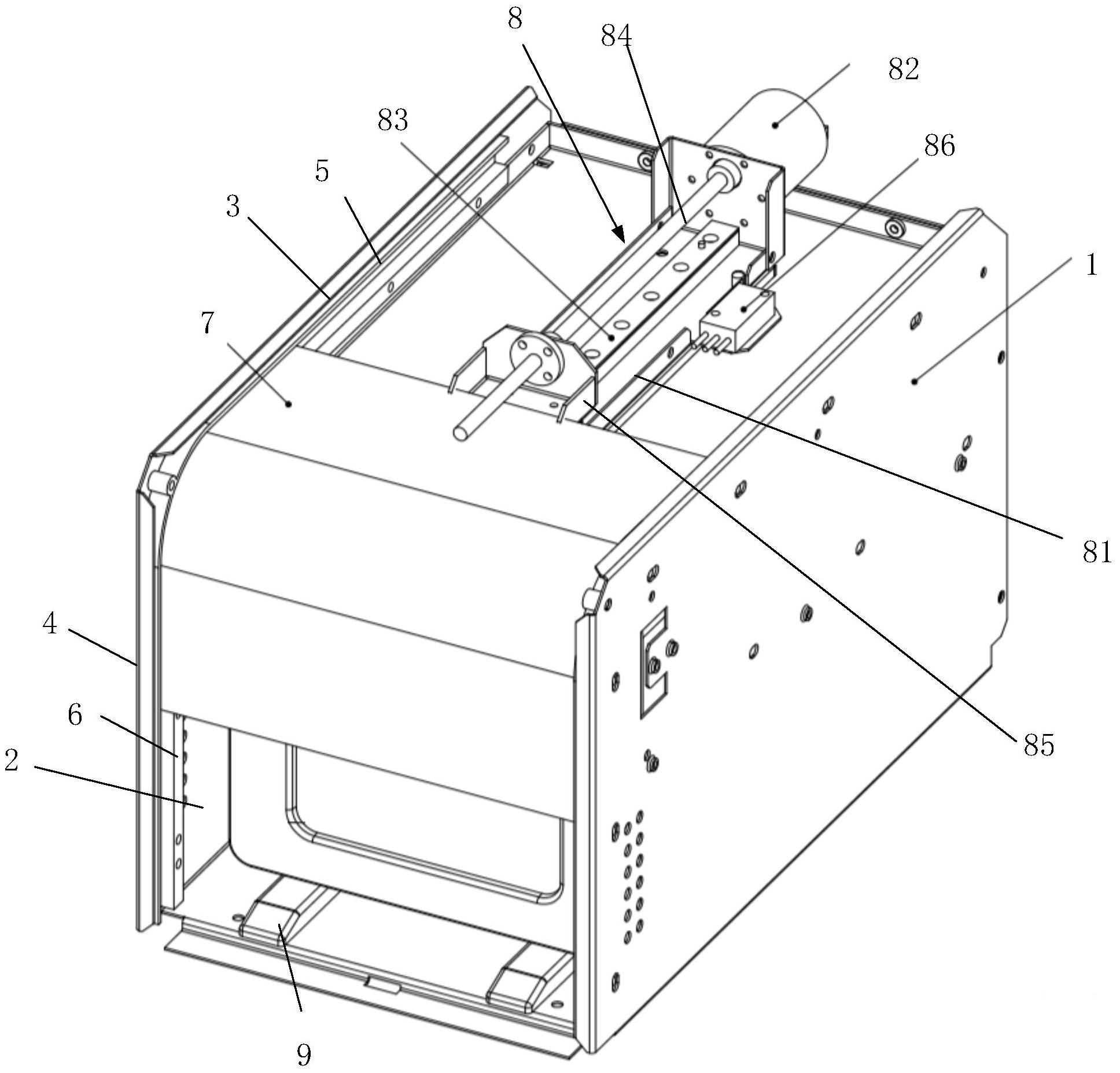 8
84
82
83
86
5
3
1
7
81
4
85
6
2
9