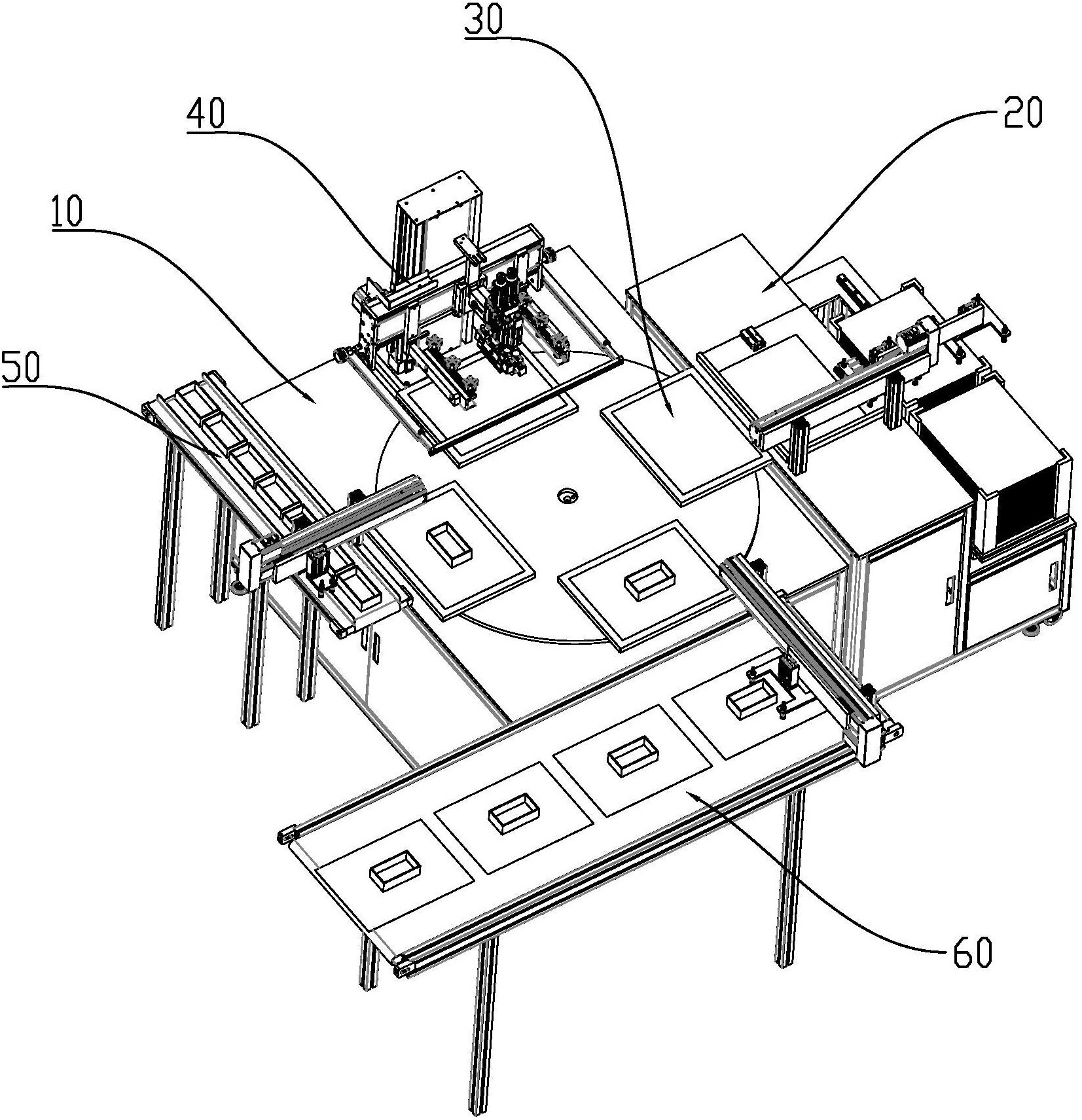 30

40

20

10

50

60