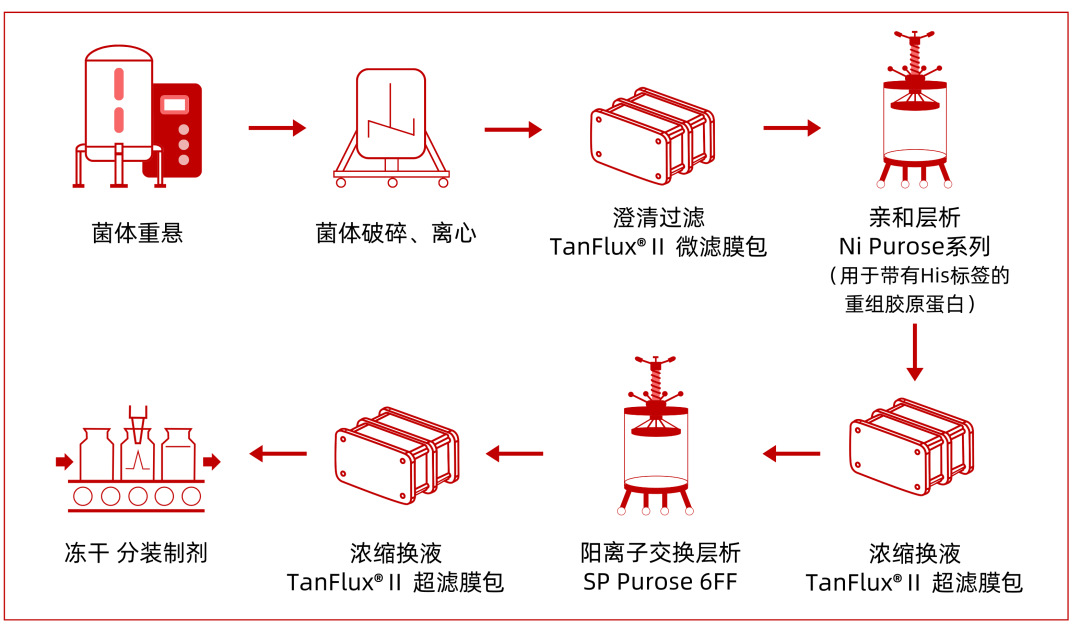 菌体重悬

菌体破碎、离心

澄清过滤
TanFlux® II 微滤膜包

亲和层析
Ni Purose系列
（用于带有His标签的重组胶原蛋白）

浓缩换液
TanFlux® II 超滤膜包

阳离子交换层析
SP Purose 6FF

浓缩换液
TanFlux® II 超滤膜包

冻干 分装制剂