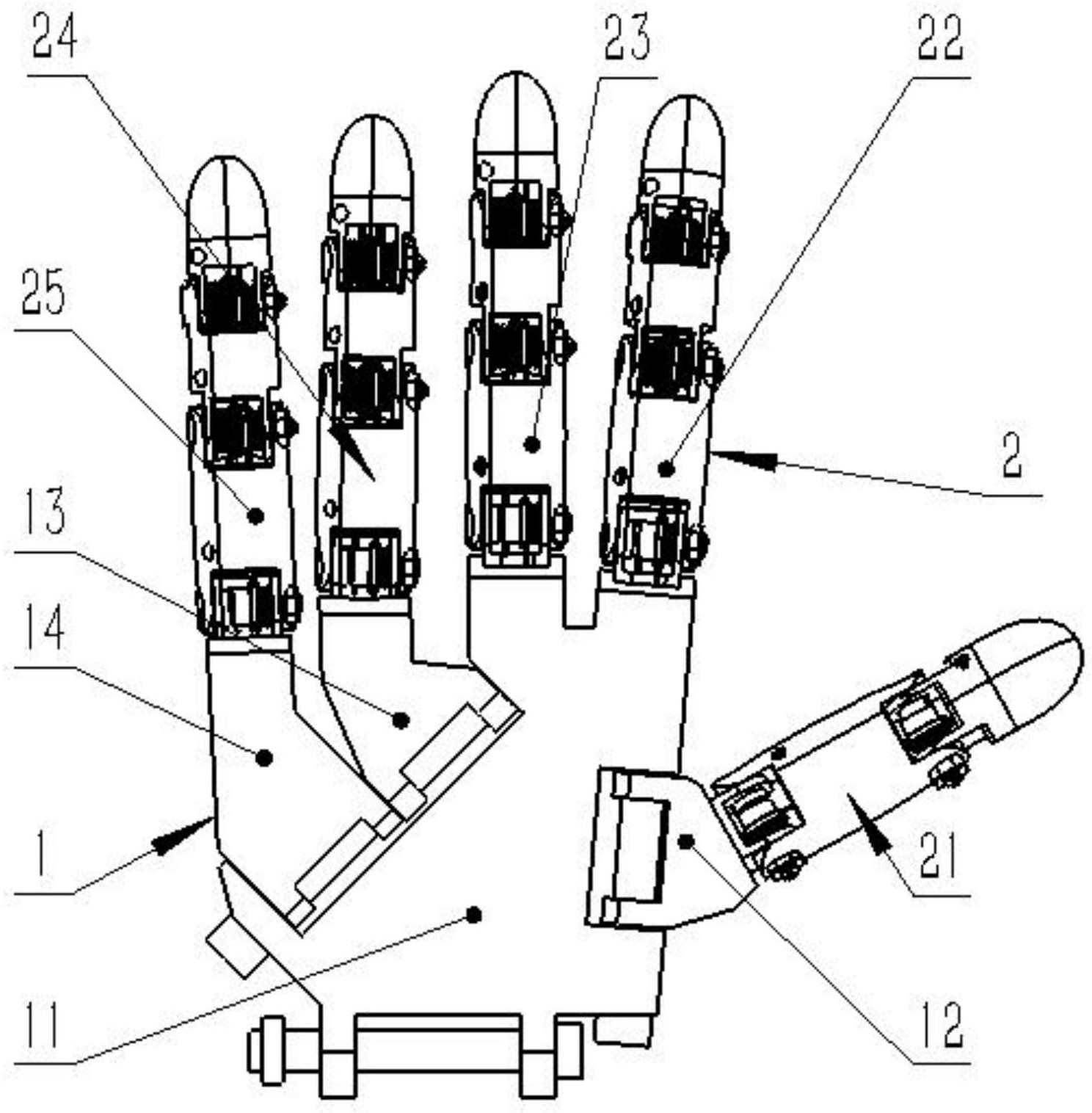 24
23
22
25
2
13
14
1
21
11
12