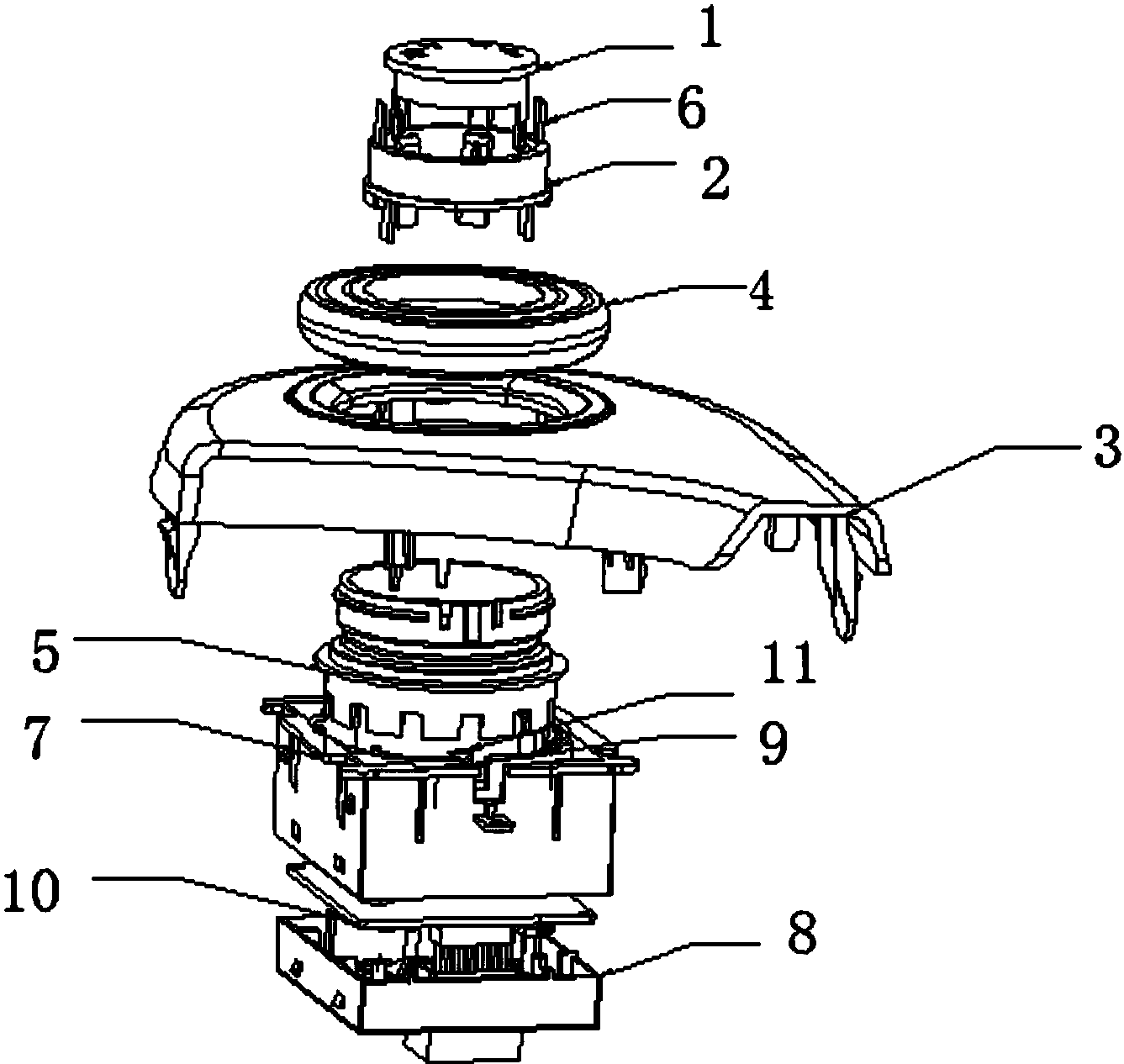 1
6
2
4
3
5
11
7
9
10
8