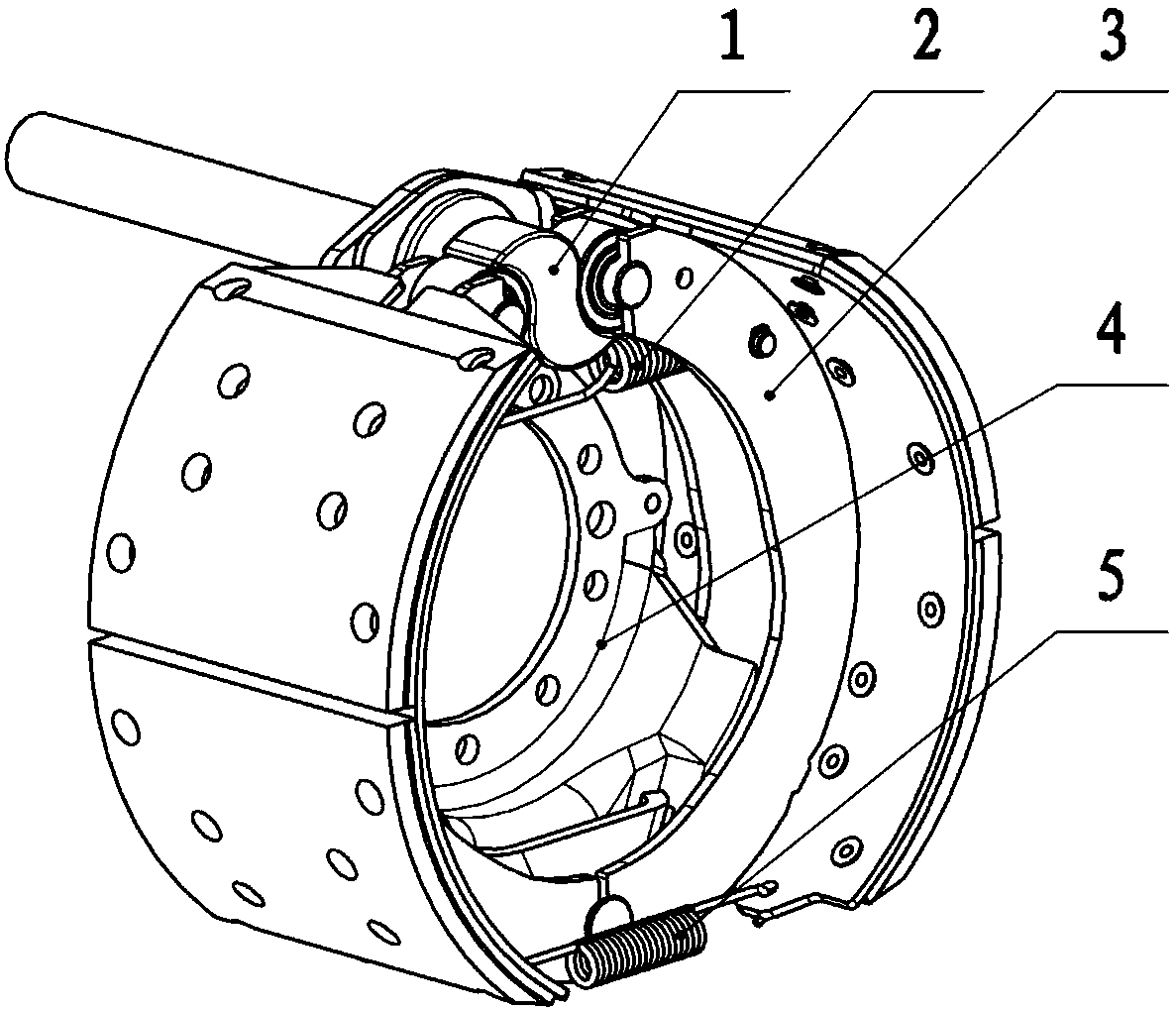 1
2
3
4
5