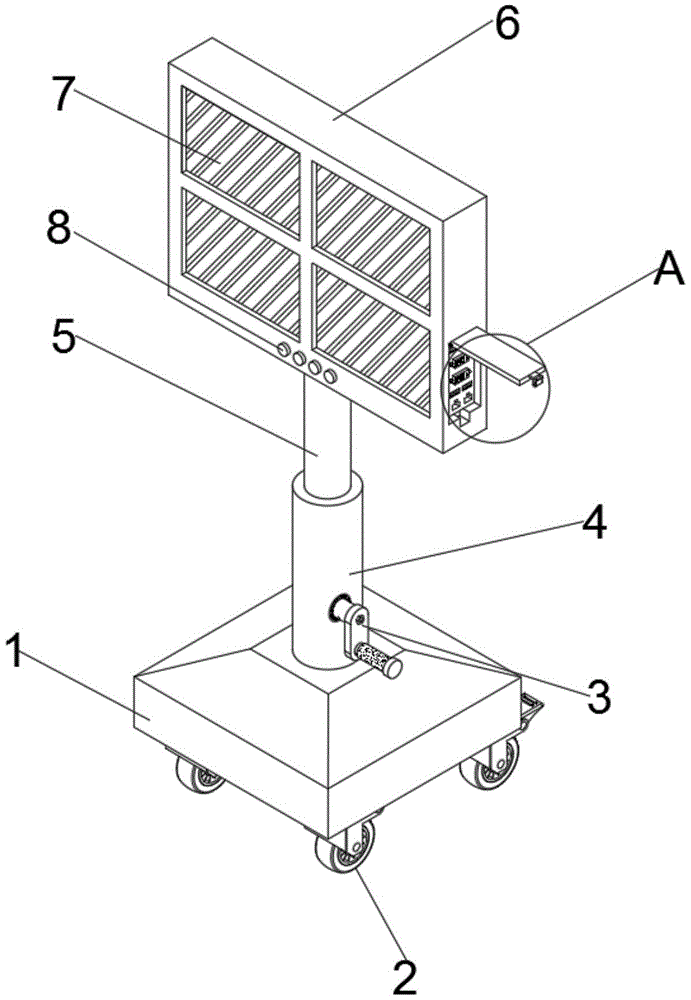 6
7
8
A
5
4
1
3
2