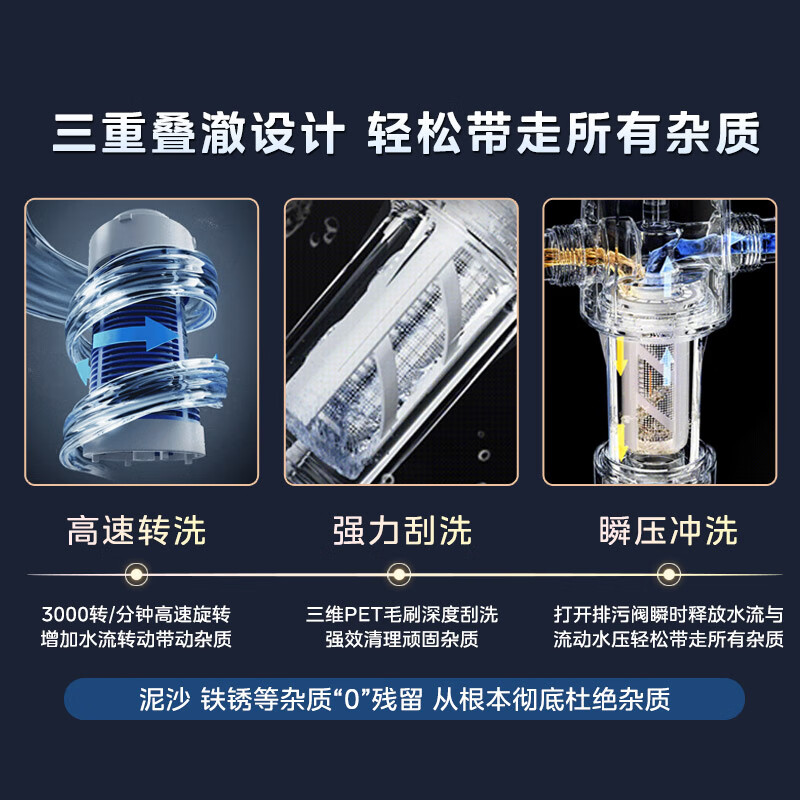 三重叠澈设计 轻松带走所有杂质

高速转洗

3000转/分钟高速旋转
增加水流转动带动杂质

强力刮洗

三维PET毛刷深度刮洗
强效清理顽固杂质

瞬压冲洗

打开排污阀瞬时释放水流与
流动水压轻松带走所有杂质

泥沙 铁锈等杂质“0”残留 从根本彻底杜绝杂质