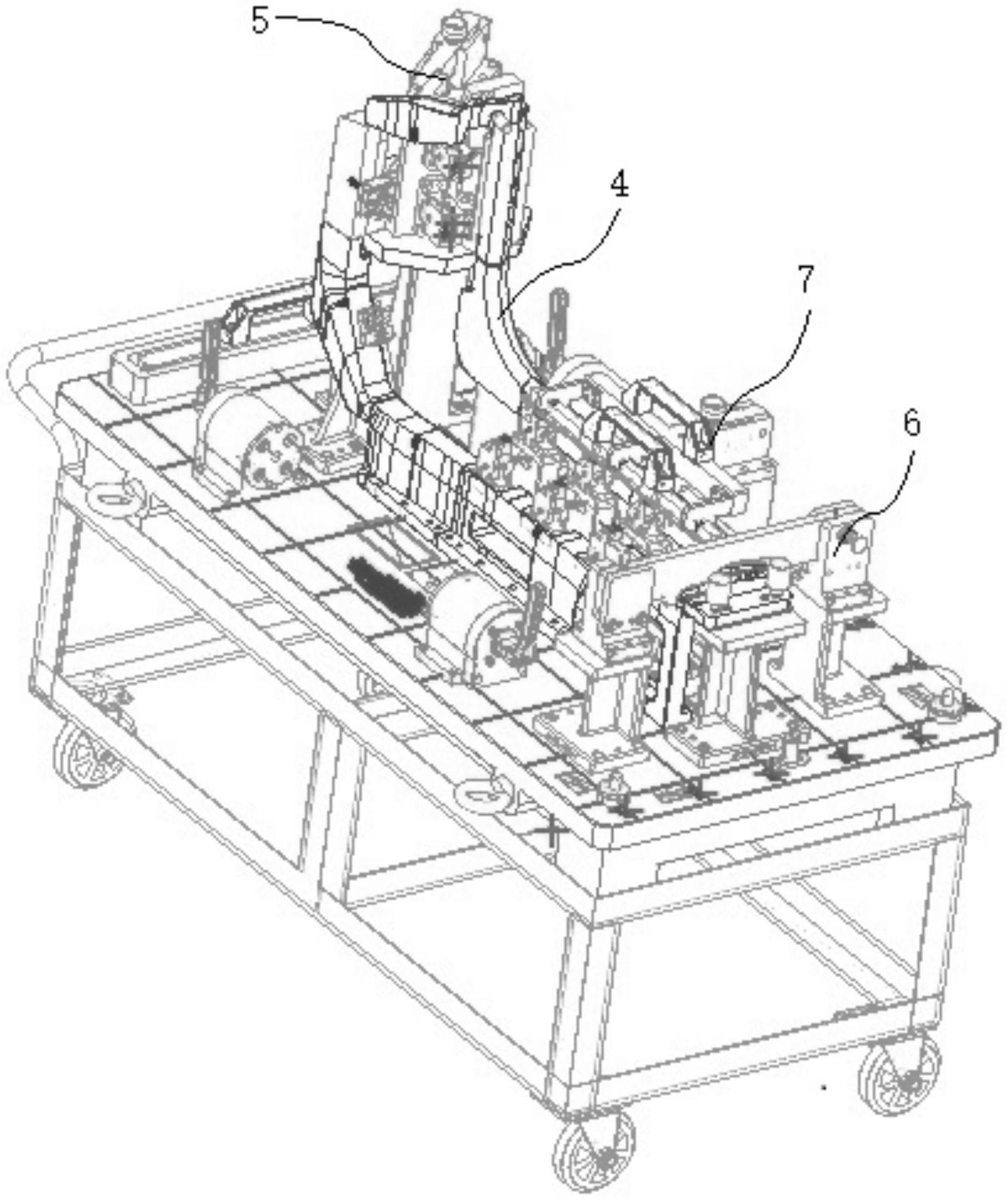 5
4
7
6