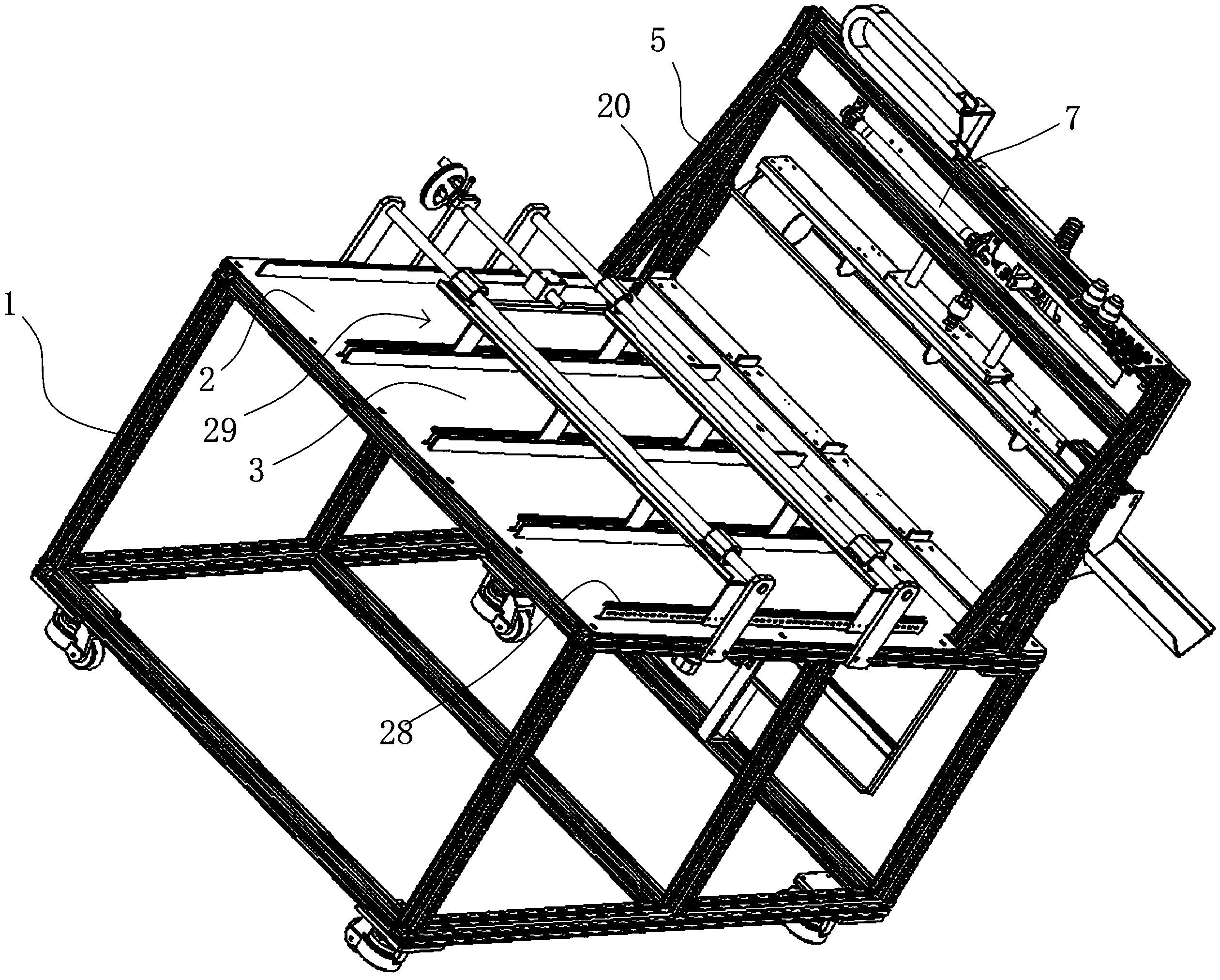 5
20
7
1
2
29
3
28