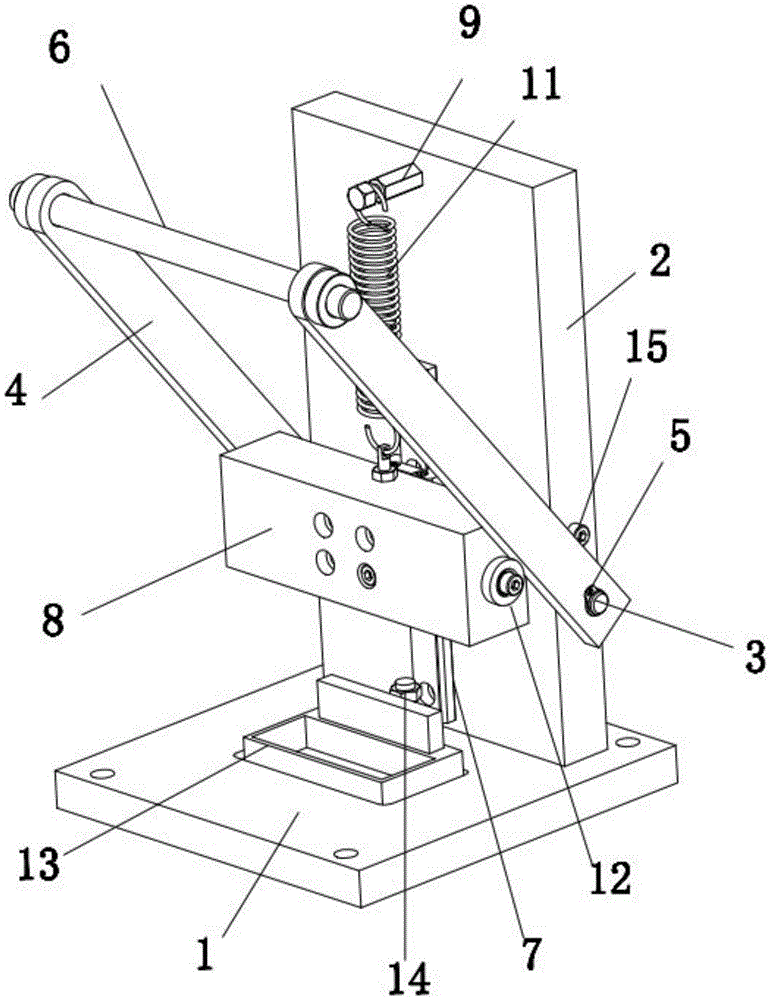 9
6
11
2
15
4
5
8
3
13
12
1
14
7