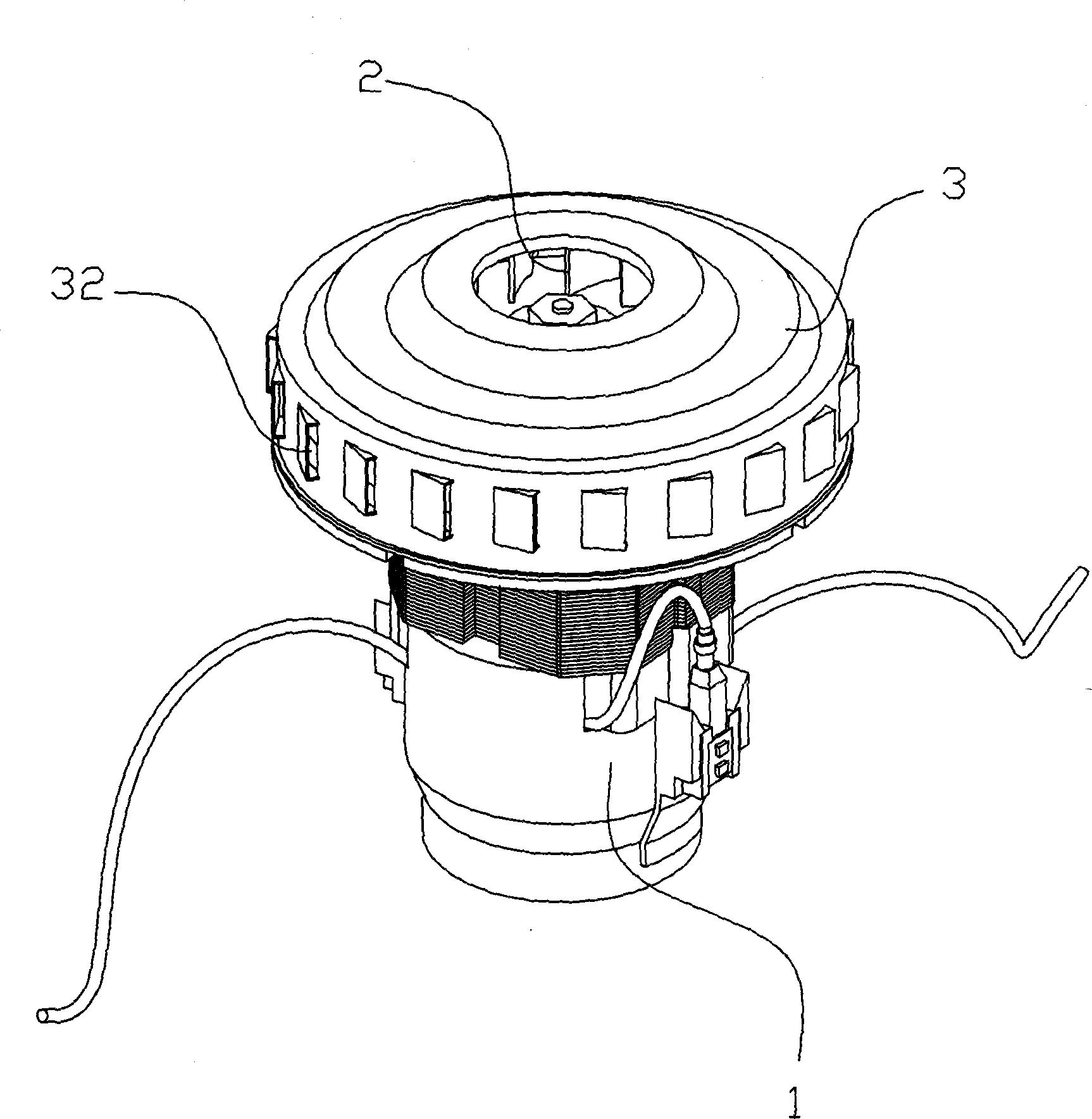 2
3
32
1