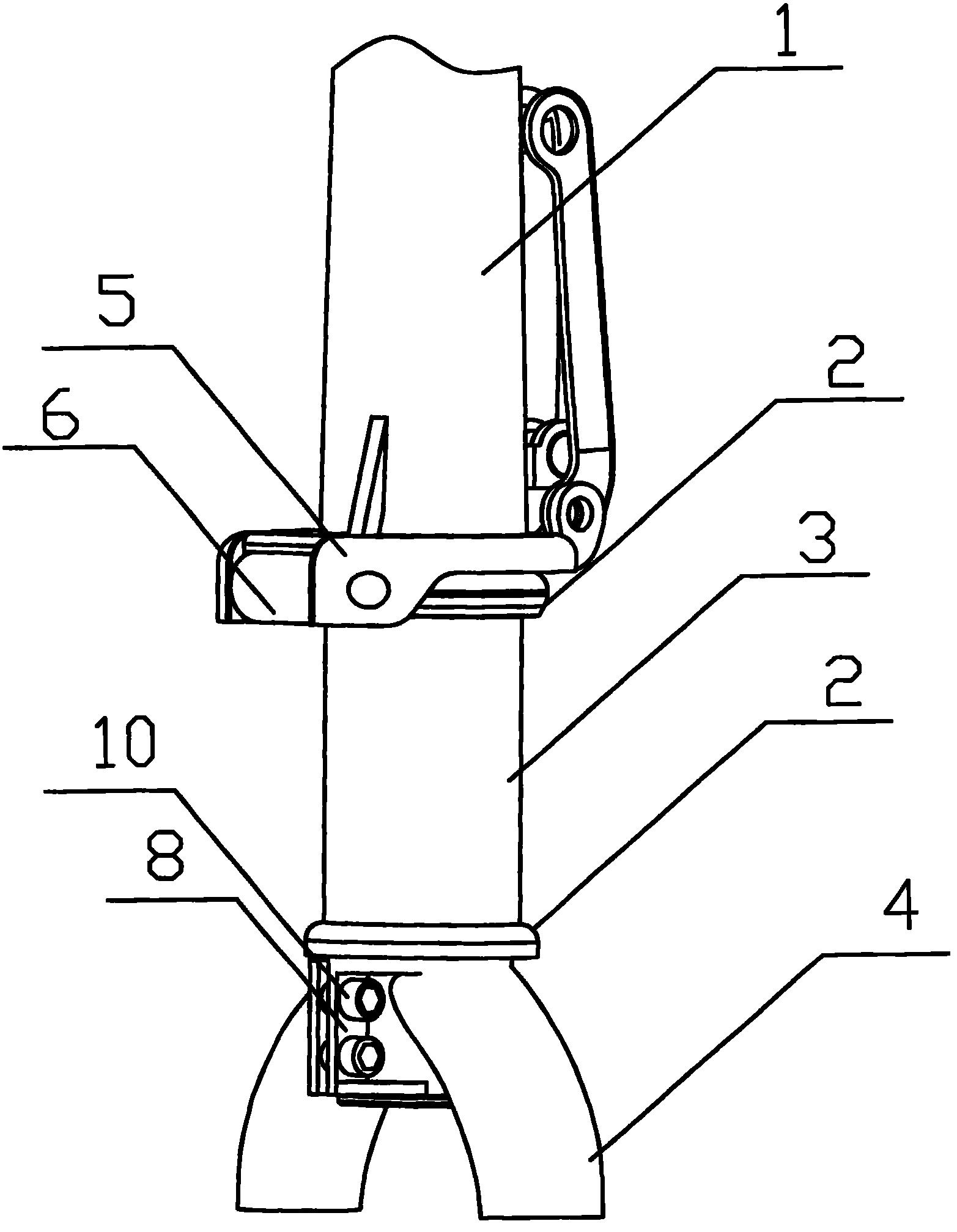 1
5
2
6
3
2
10
8
4