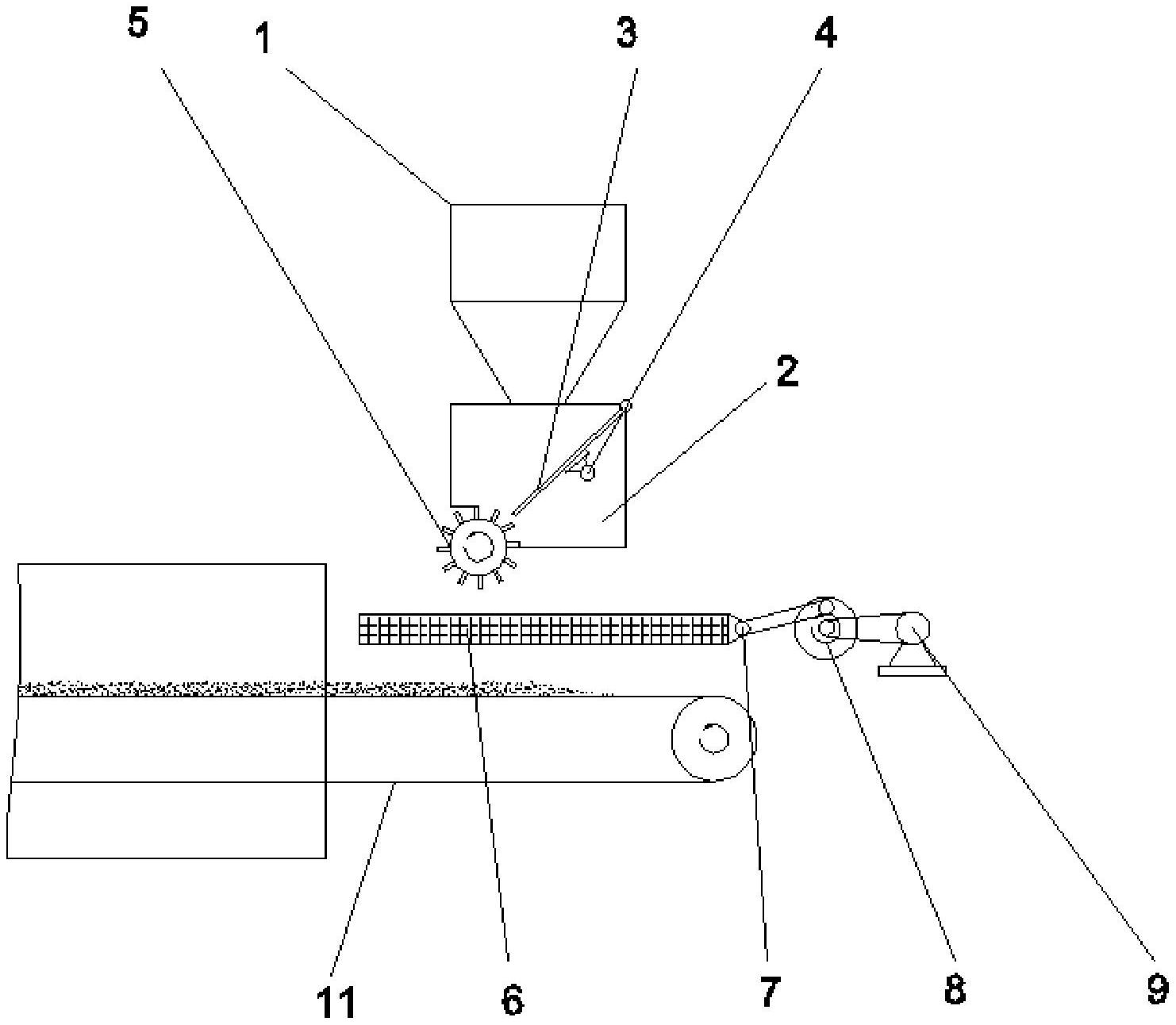 5
1
3
4
2
11
6
7
8
9