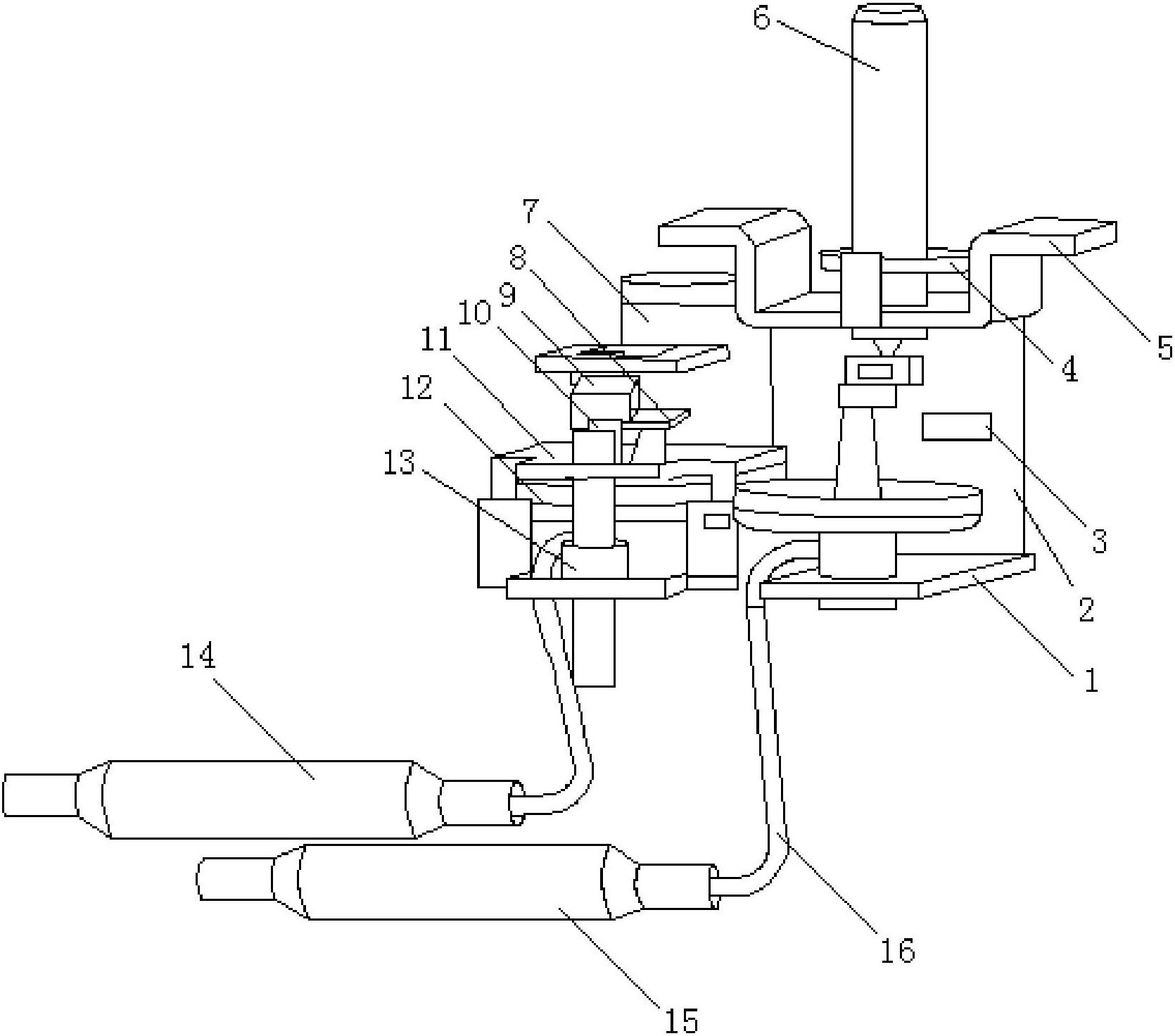 6
7
8
10 9
11
12
13
5
4
3
2
1
14
16
15