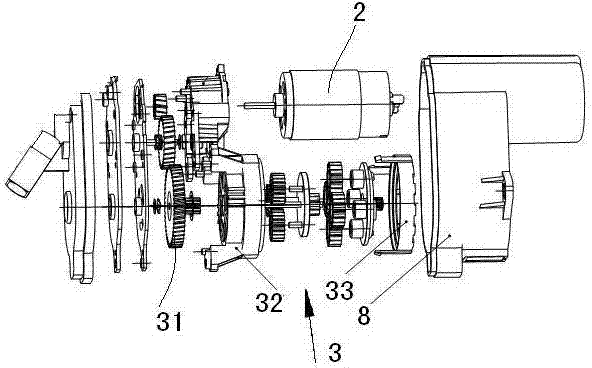 2
31
32
33
8
3