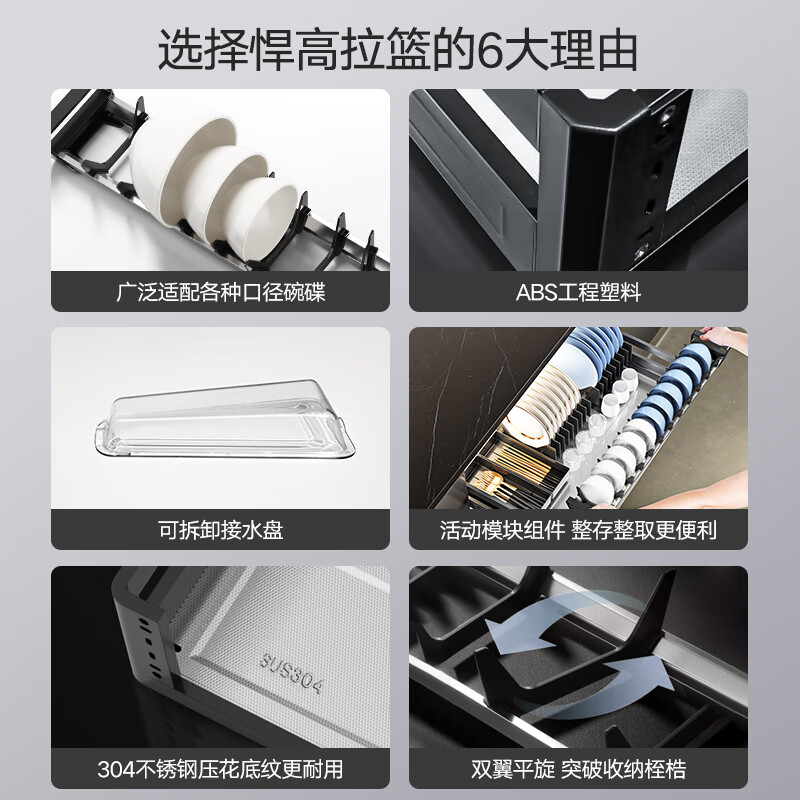 选择悍高拉篮的6大理由

广泛适配各种口径碗碟

ABS工程塑料

可拆卸接水盘

活动模块组件 整存整取更便利

SUS304

304不锈钢压花底纹更耐用

双翼平旋 突破收纳桎梏